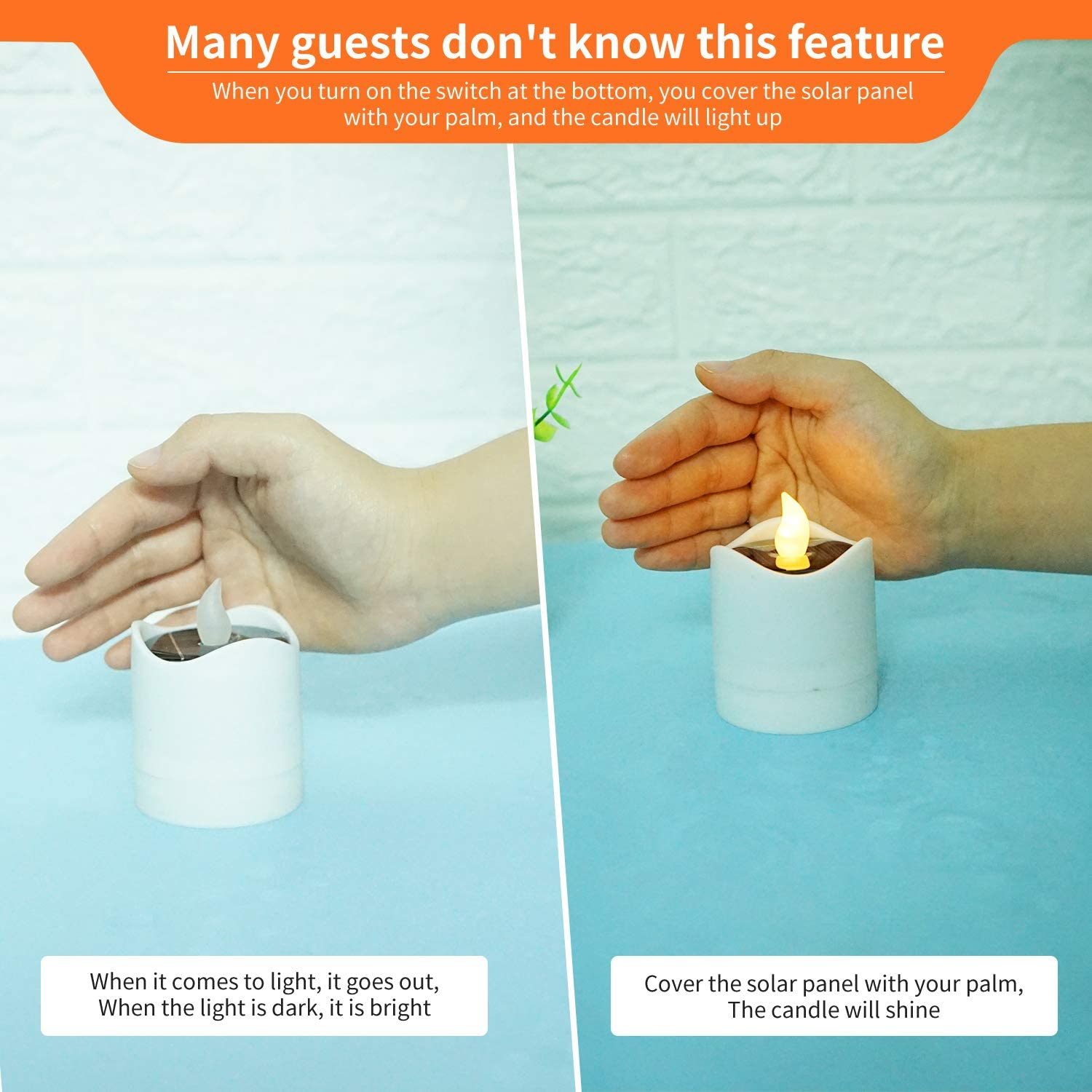 Many guests don't know this feature

When you turn on the switch at the bottom, you cover the solar panel with your palm, and the candle will light up

When it comes to light, it goes out,
When the light is dark, it is bright

Cover the solar panel with your palm,
The candle will shine